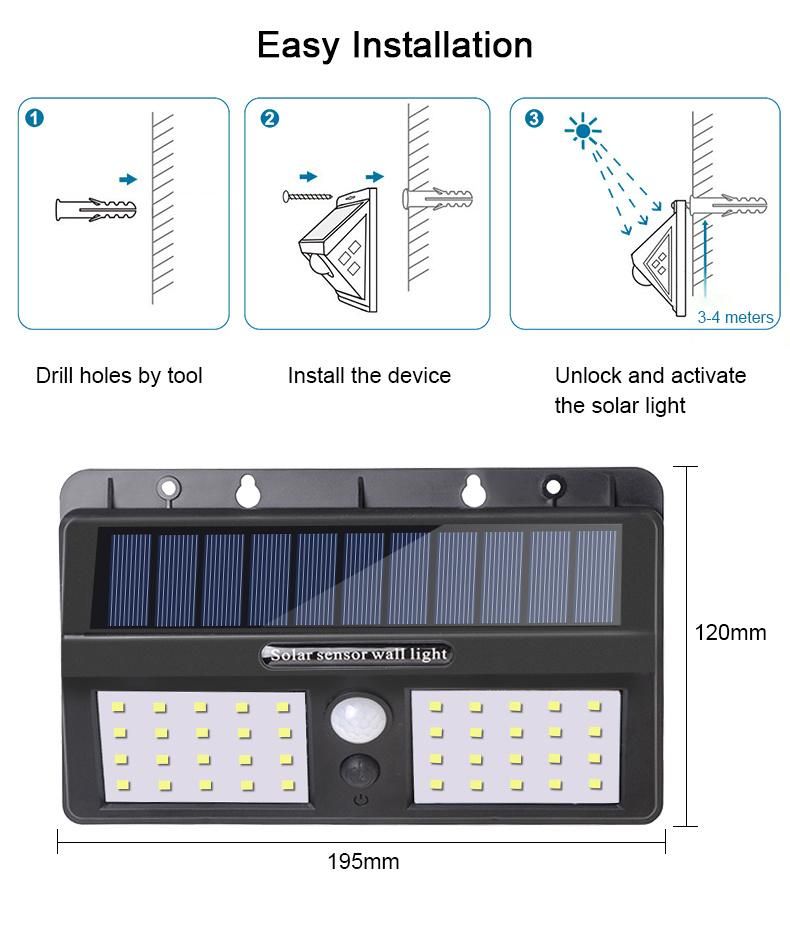 Easy Installation

1

2

3

3-4 meters

Drill holes by tool

Install the device

Unlock and activate the solar light

Solar sensor wall light

120mm

195mm