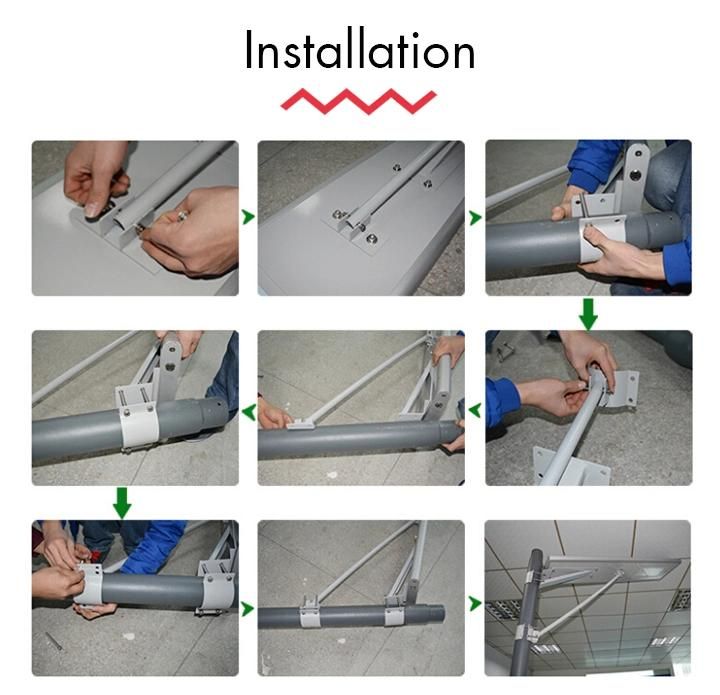 Installation