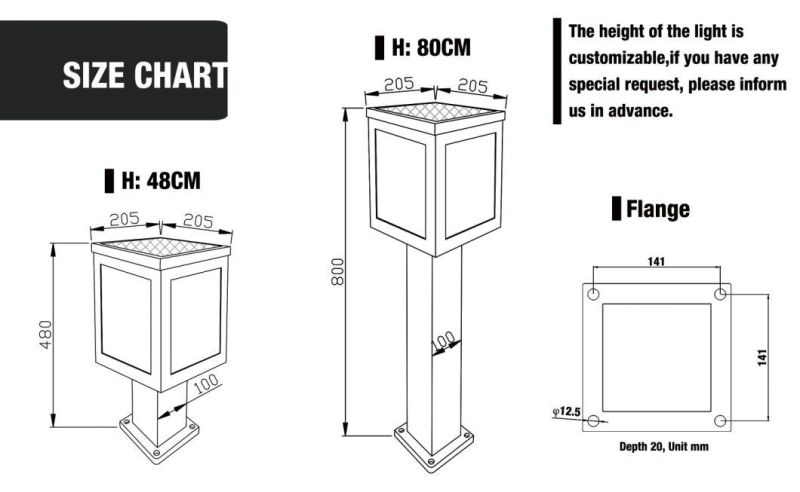 SIZE CHART

H: 48CM

205 205

480

100

H: 80CM

205 205

800

100

The height of the light is customizable,if you have any special request, please inform us in advance.

Flange

141

141

φ12.5

Depth 20, Unit mm