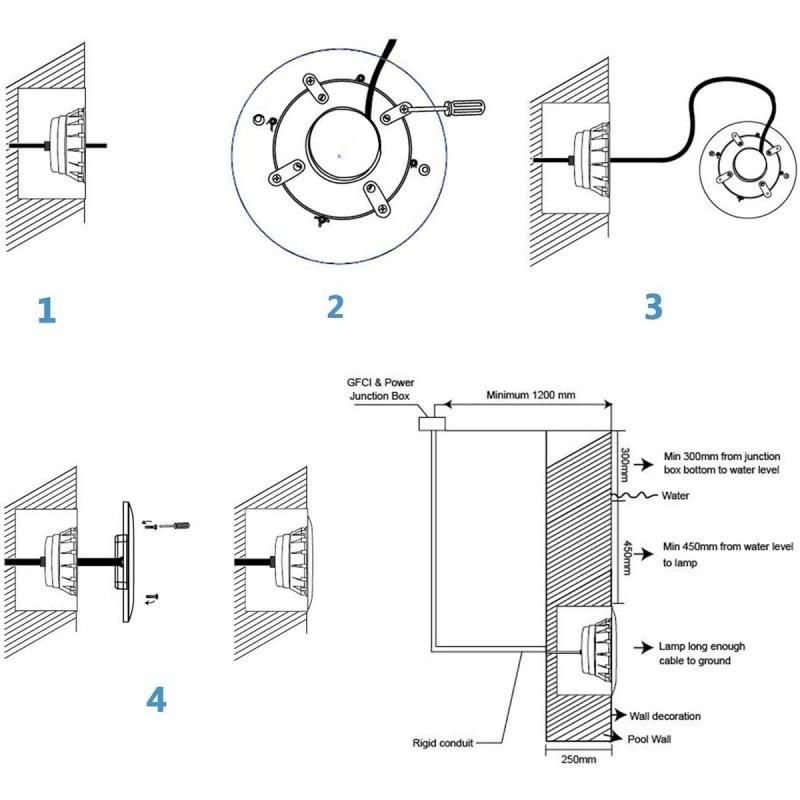 1

2

3

4

GFCI & Power Junction Box

Minimum 1200 mm

300mm

Min 300mm from junction box bottom to water level

Water

450mm

Min 450mm from water level to lamp

Lamp long enough cable to ground

Wall decoration

Pool Wall

Rigid conduit

250mm