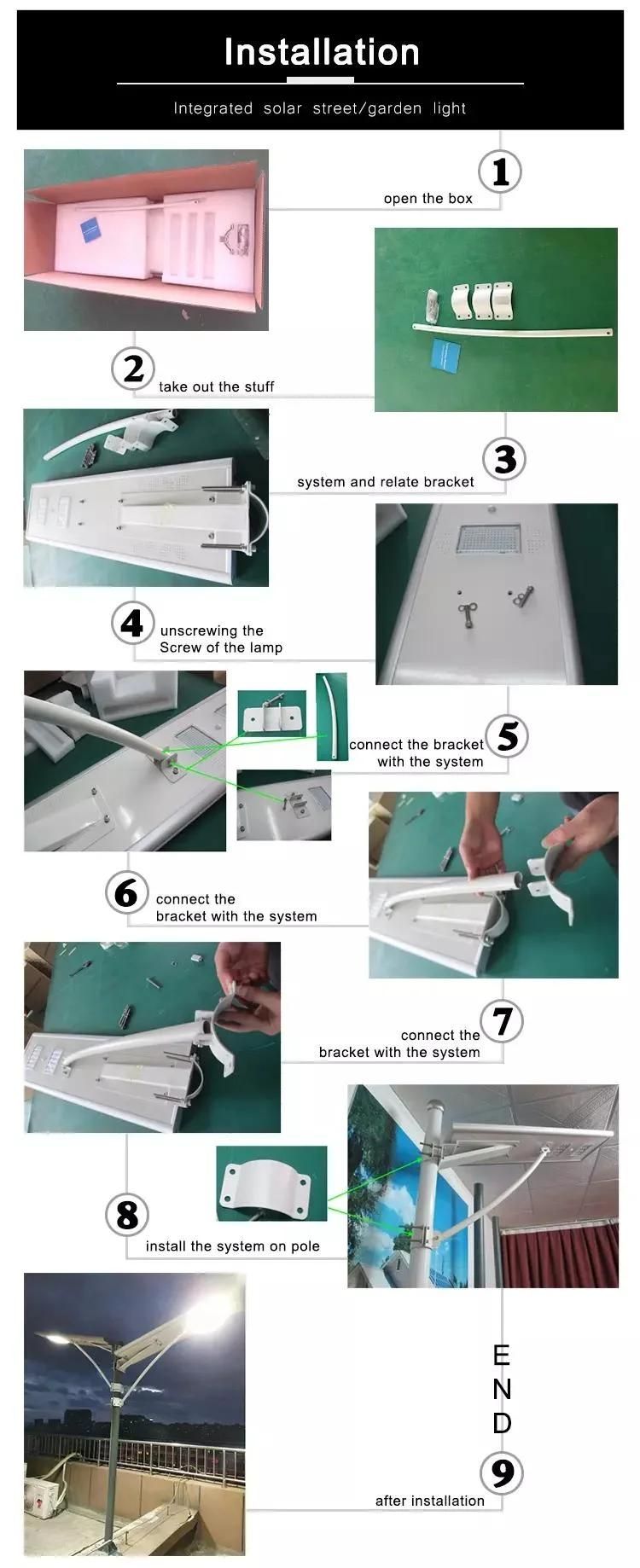 Installation

Integrated solar street/garden light

1
open the box

2
take out the stuff

3
system and relate bracket

4
unscrewing the Screw of the lamp

5
connect the bracket with the system

6
connect the bracket with the system

7
connect the bracket with the system

8
install the system on pole

E
N
D

9
after installation