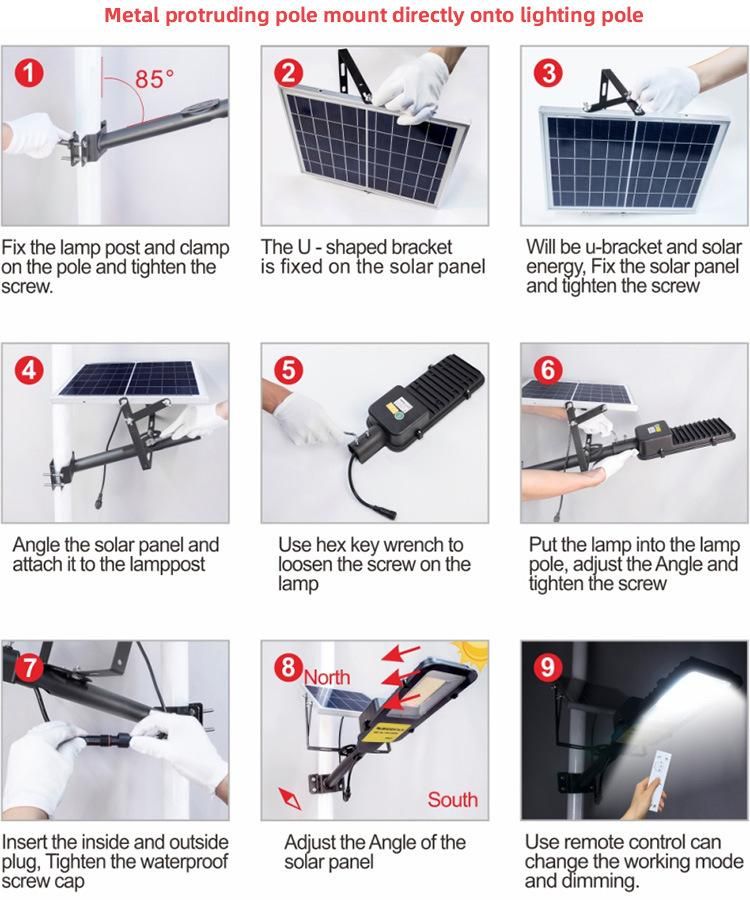 Metal protruding pole mount directly onto lighting pole

1
85°

Fix the lamp post and clamp on the pole and tighten the screw.

2

The U - shaped bracket is fixed on the solar panel

3

Will be u-bracket and solar energy, Fix the solar panel and tighten the screw

4

Angle the solar panel and attach it to the lamppost

5

Use hex key wrench to loosen the screw on the lamp

6

Put the lamp into the lamp pole, adjust the Angle and tighten the screw

7

Insert the inside and outside plug, Tighten the waterproof screw cap

8
North
South

Adjust the Angle of the solar panel

9

Use remote control can change the working mode and dimming.